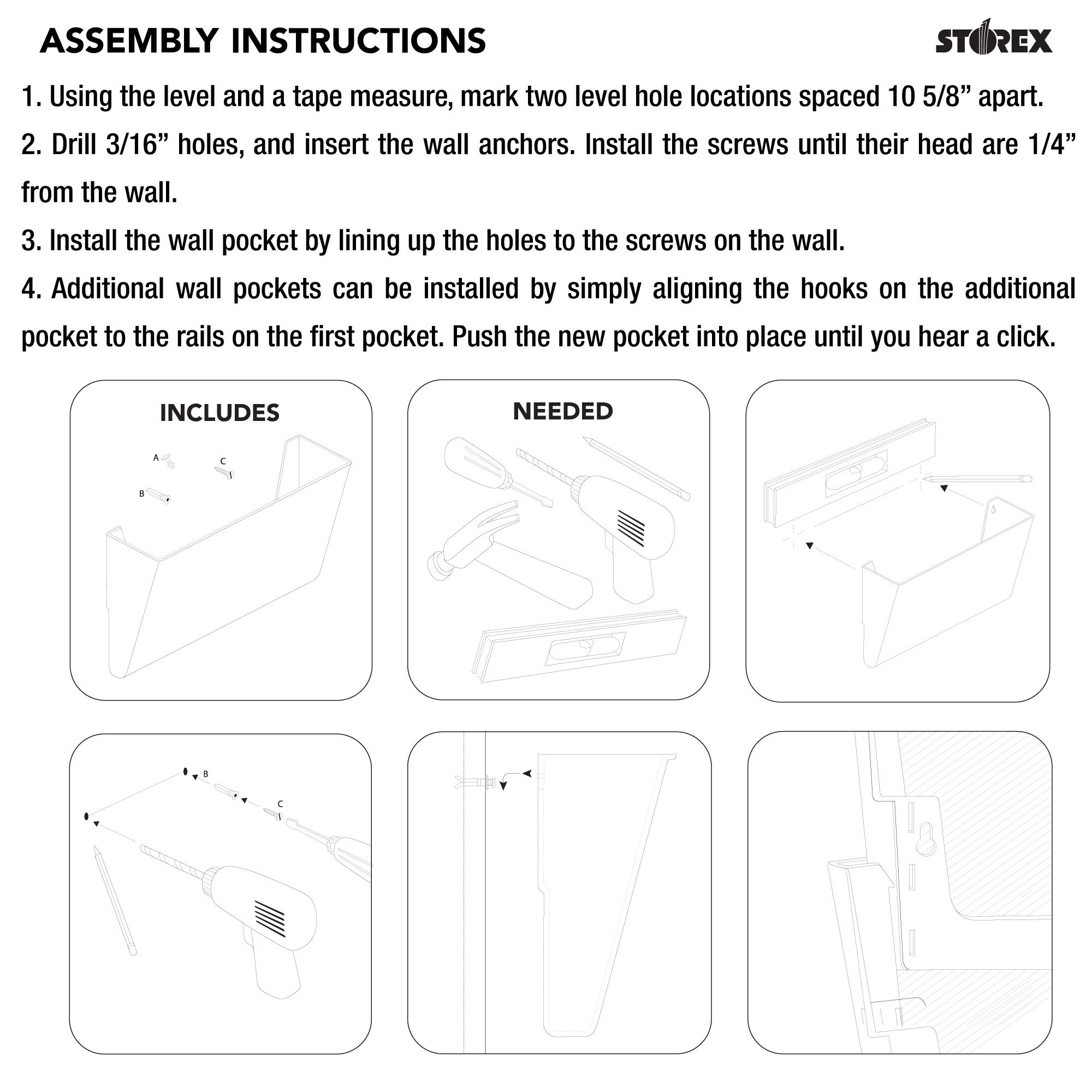 ASSEMBLY INSTRUCTIONS

STOREX

1. Using the level and a tape measure, mark two level hole locations spaced 10 5/8” apart.

2. Drill 3/16” holes, and insert the wall anchors. Install the screws until their head are 1/4” from the wall.

3. Install the wall pocket by lining up the holes to the screws on the wall.

4. Additional wall pockets can be installed by simply aligning the hooks on the additional pocket to the rails on the first pocket. Push the new pocket into place until you hear a click.

INCLUDES

A

C

B

NEEDED

B

C